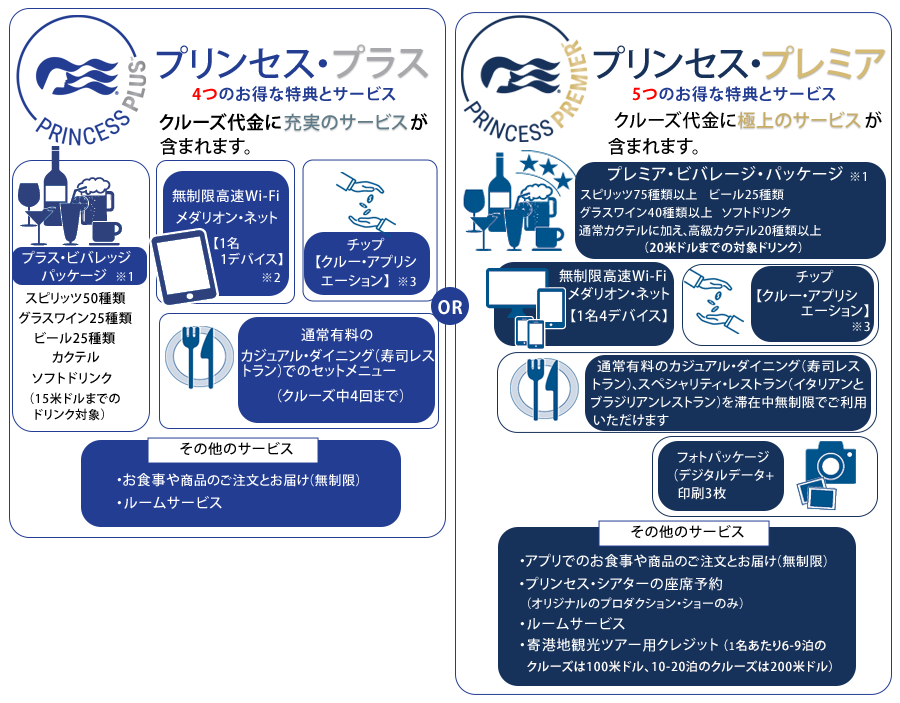 PRINCESS PLUS

プリンセス・プラス
4つのお得な特典とサービス
クルーズ代金に充実のサービスが含まれます。

プラス・ビバレッジパッケージ ※1
スピリッツ50種類
グラスワイン25種類
ビール25種類
カクテル
ソフトドリンク
（15米ドルまでのドリンク対象）

無制限高速Wi-Fi
メダリオン・ネット
【1名1デバイス】
※2

チップ
【クルー・アプリシエーション】※3

通常有料の
カジュアル・ダイニング（寿司レストラン）でのセットメニュー
（クルーズ中4回まで）

その他のサービス
・お食事や商品のご注文とお届け（無制限）
・ルームサービス

OR

PRINCESS PREMIER

プリンセス・プレミア
5つのお得な特典とサービス
クルーズ代金に極上のサービスが含まれます。

プレミア・ビバレージ・パッケージ ※1
スピリッツ75種類以上　ビール25種類
グラスワイン40種類以上　ソフトドリンク
通常カクテルに加え、高級カクテル20種類以上
（20米ドルまでの対象ドリンク）

無制限高速Wi-Fi
メダリオン・ネット
【1名4デバイス】

チップ
【クルー・アプリシエーション】
※3

通常有料のカジュアル・ダイニング（寿司レストラン）、スペシャリティ・レストラン（イタリアンとブラジリアンレストラン）を滞在中無制限でご利用いただけます

フォトパッケージ
（デジタルデータ+印刷3枚

その他のサービス
・アプリでのお食事や商品のご注文とお届け（無制限）
・プリンセス・シアターの座席予約
（オリジナルのプロダクション・ショーのみ）
・ルームサービス
・寄港地観光ツアー用クレジット（1名あたり6-9泊のクルーズは100米ドル、10-20泊のクルーズは200米ドル）